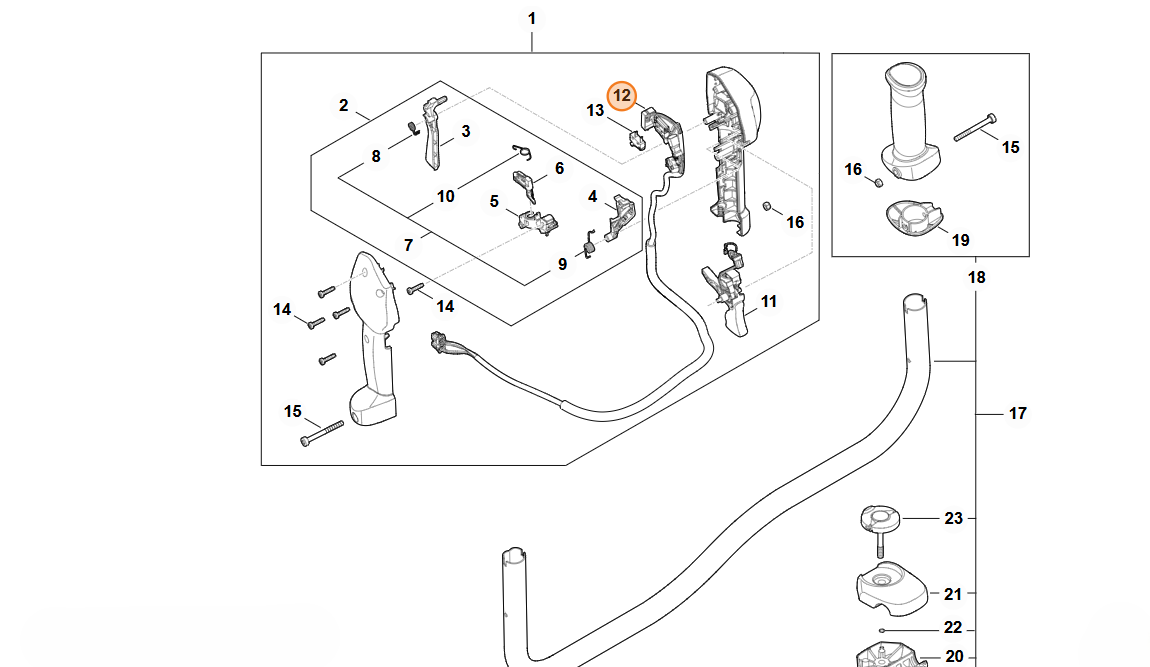 1
2
12
13
3
8
6
10
5
4
16
7
9
14
14
11
15
15
16
19
18
17
23
21
22
20